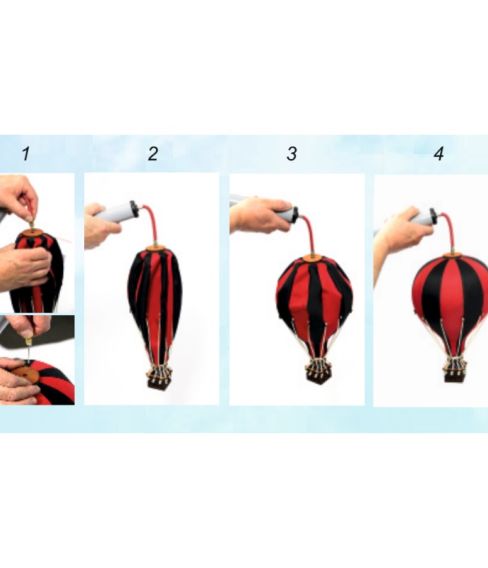 1 2 3 4