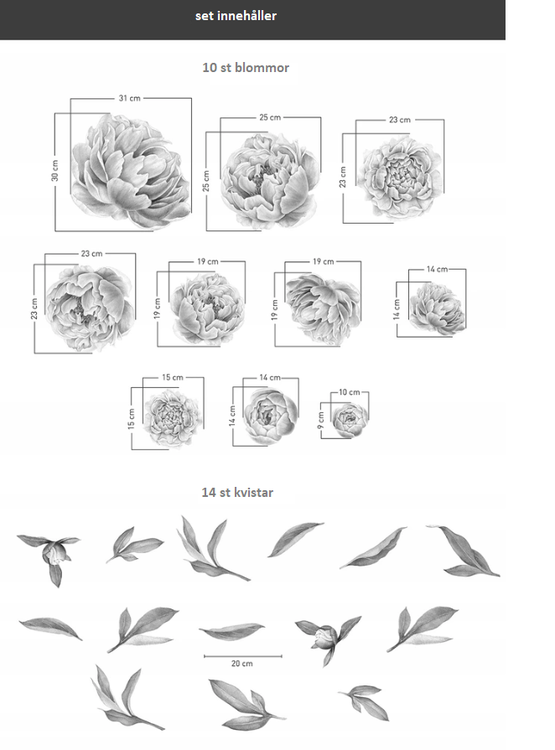 set innehåller

10 st blommor

31 cm
30 cm
25 cm
25 cm
23 cm
23 cm

23 cm
23 cm
19 cm
19 cm
19 cm
19 cm
14 cm
14 cm

15 cm
15 cm
14 cm
14 cm
10 cm
9 cm

14 st kvistar

20 cm