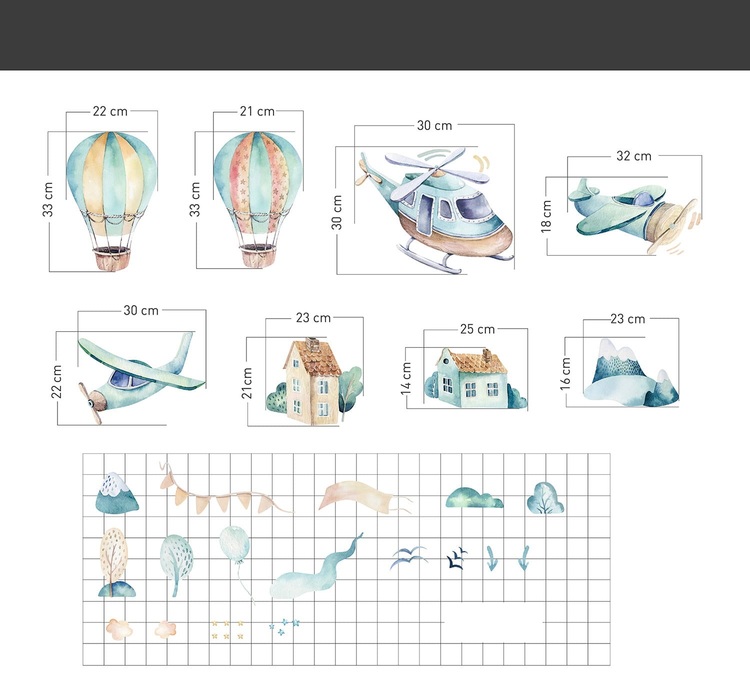 22 cm
33 cm
21 cm
33 cm
30 cm
30 cm
32 cm
18 cm
30 cm
22 cm
23 cm
21cm
25 cm
14 cm
23 cm
16 cm