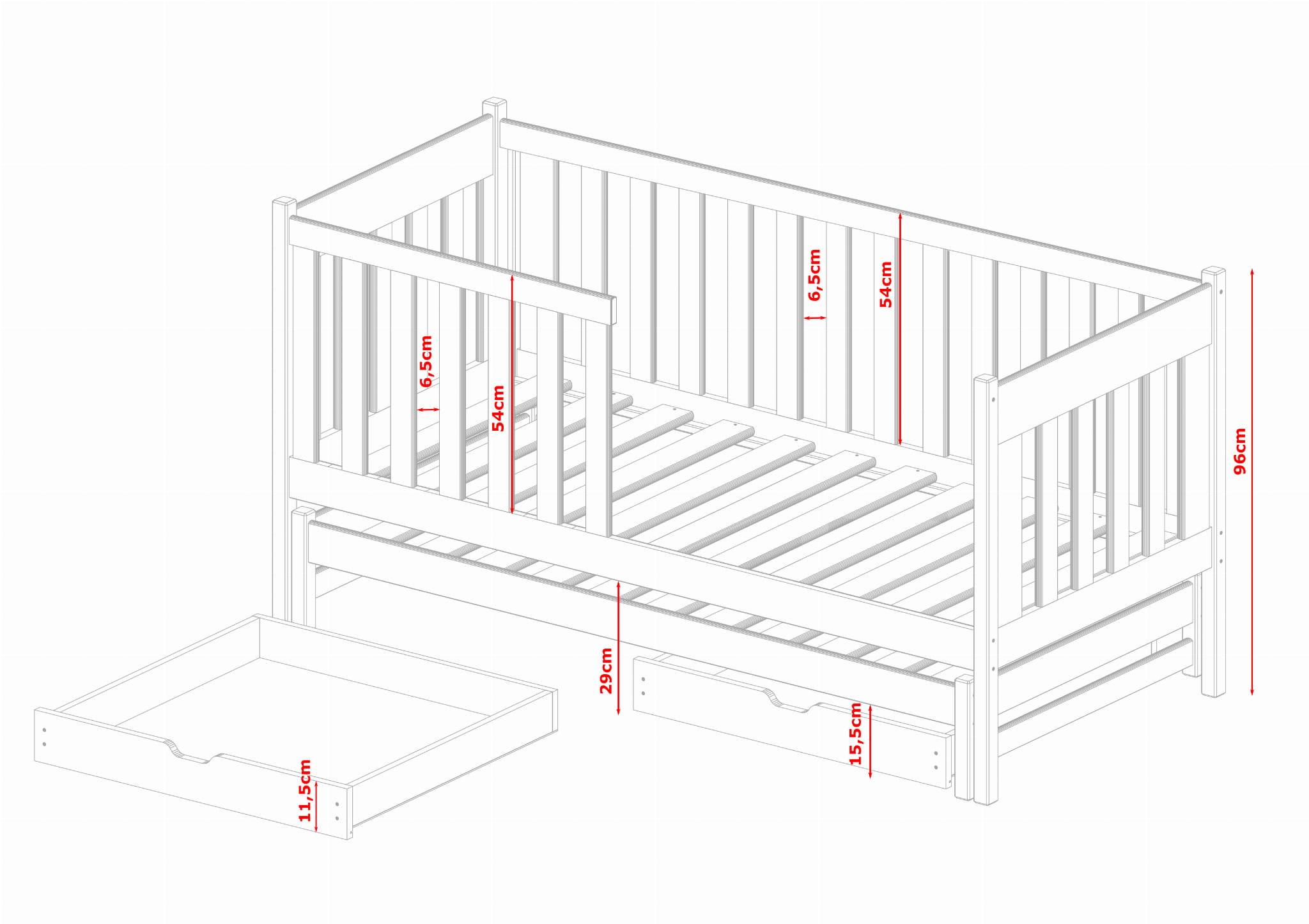 6,5cm
54cm
6,5cm
54cm
96cm
29cm
15,5cm
11,5cm