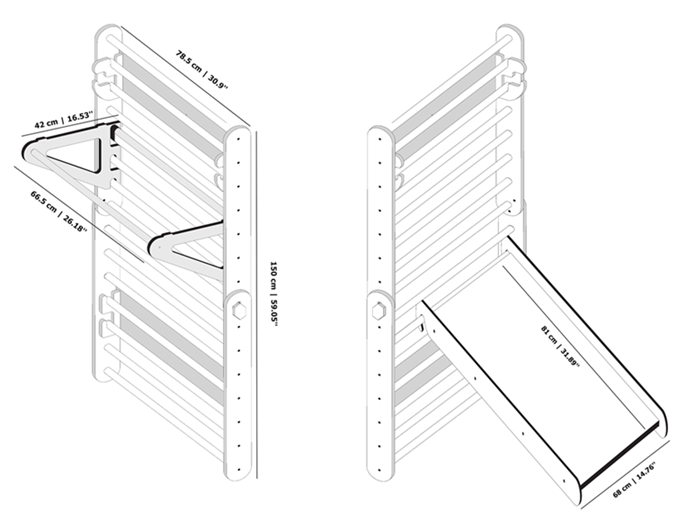 78.5 cm | 30.9''
42 cm | 16.53''
66.5 cm | 26.18''
150 cm | 59.05''
81 cm | 31.89''
68 cm | 14.76''