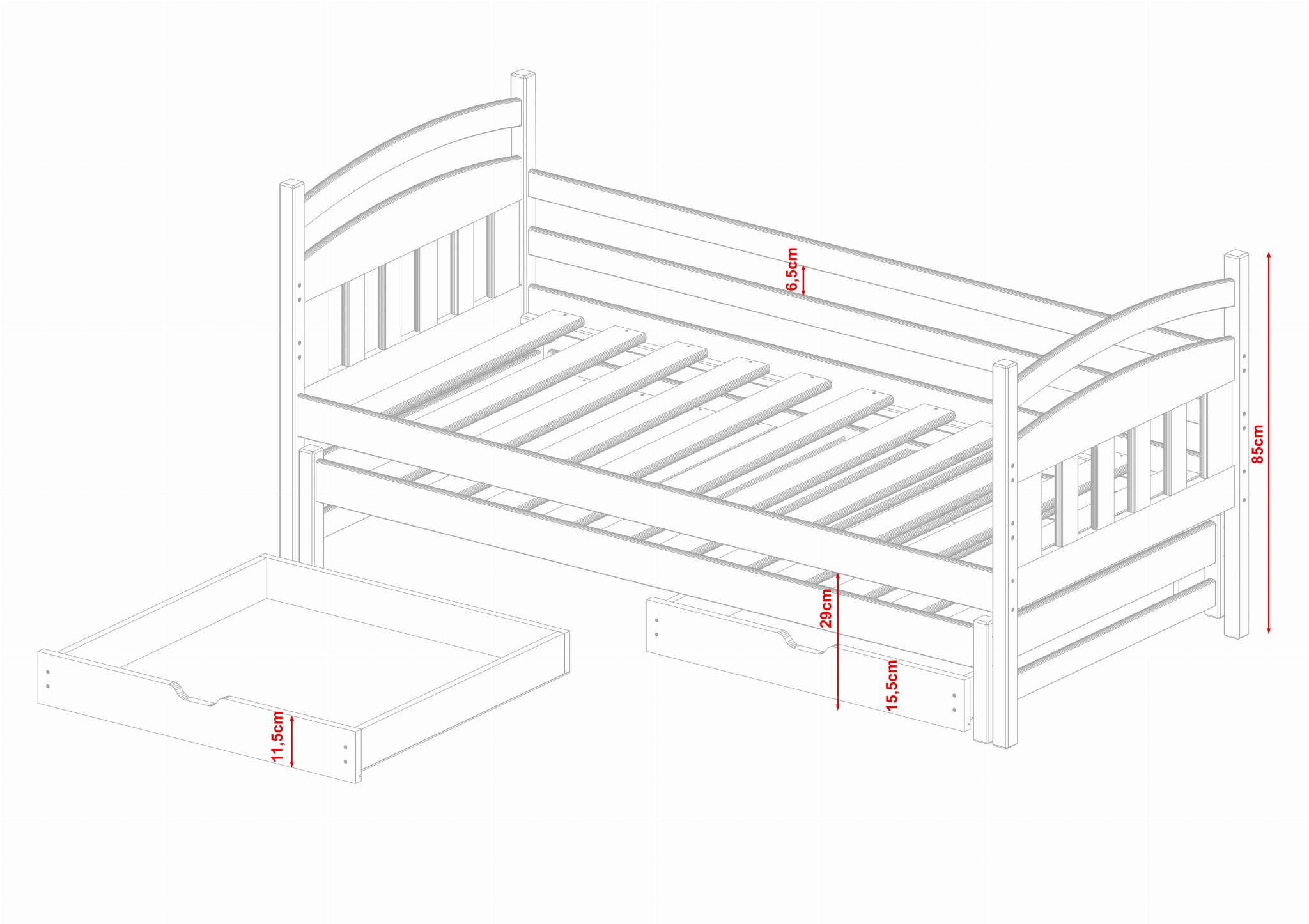 6,5cm
85cm
29cm
15,5cm
11,5cm