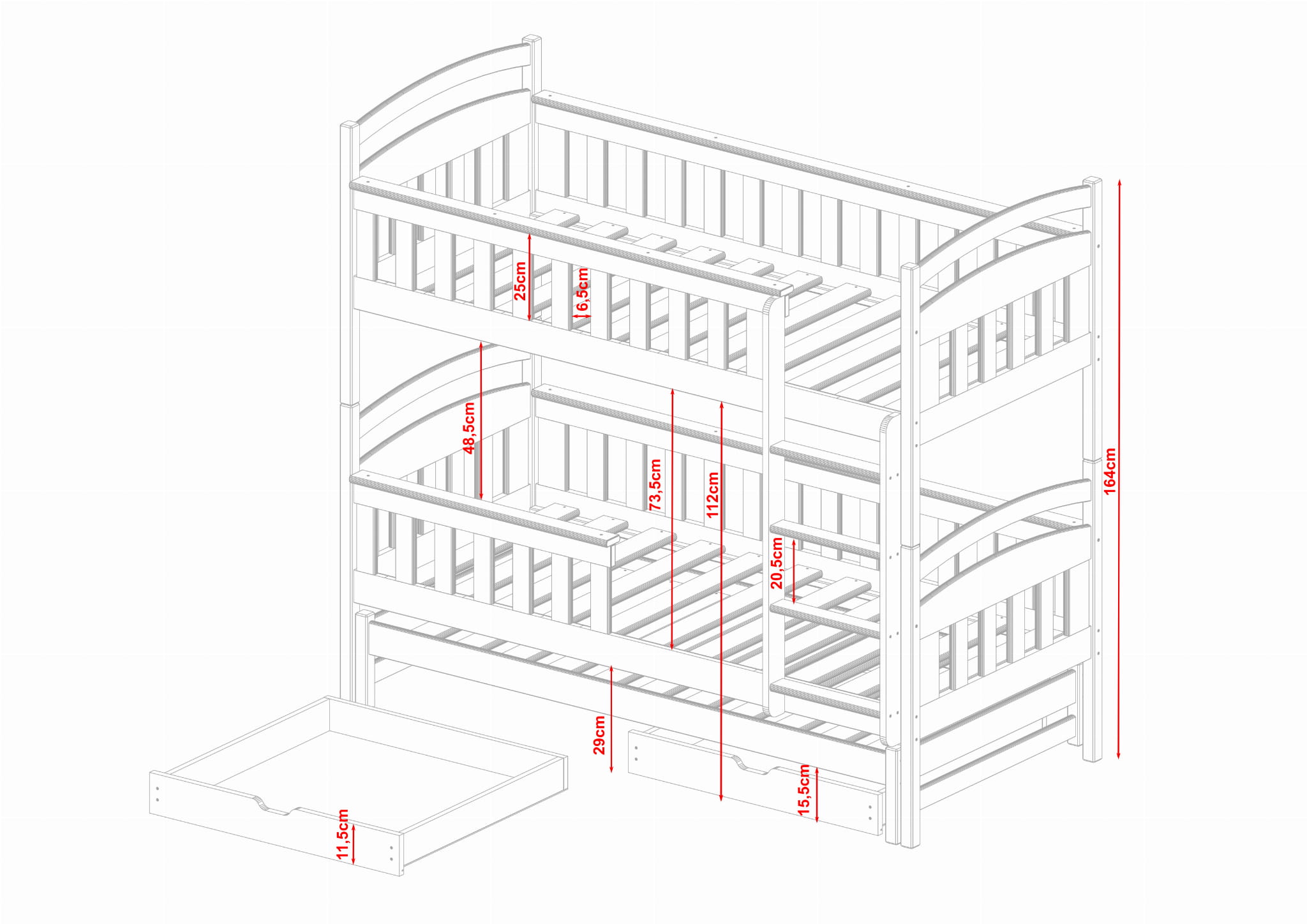 25cm
6,5cm
48,5cm
73,5cm
112cm
164cm
20,5cm
29cm
15,5cm
11,5cm