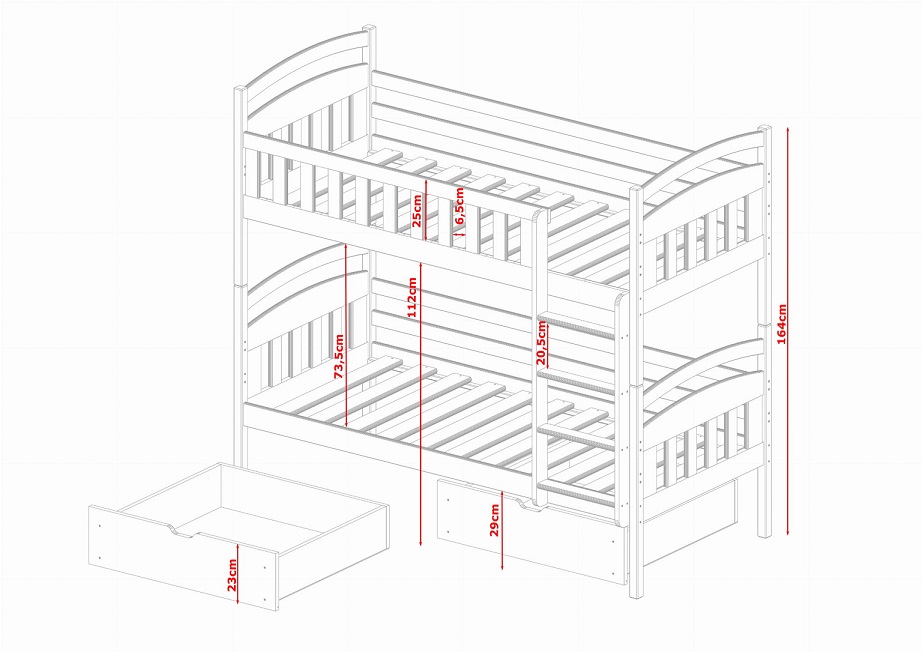 25cm
6,5cm
112cm
73,5cm
20,5cm
164cm
29cm
23cm