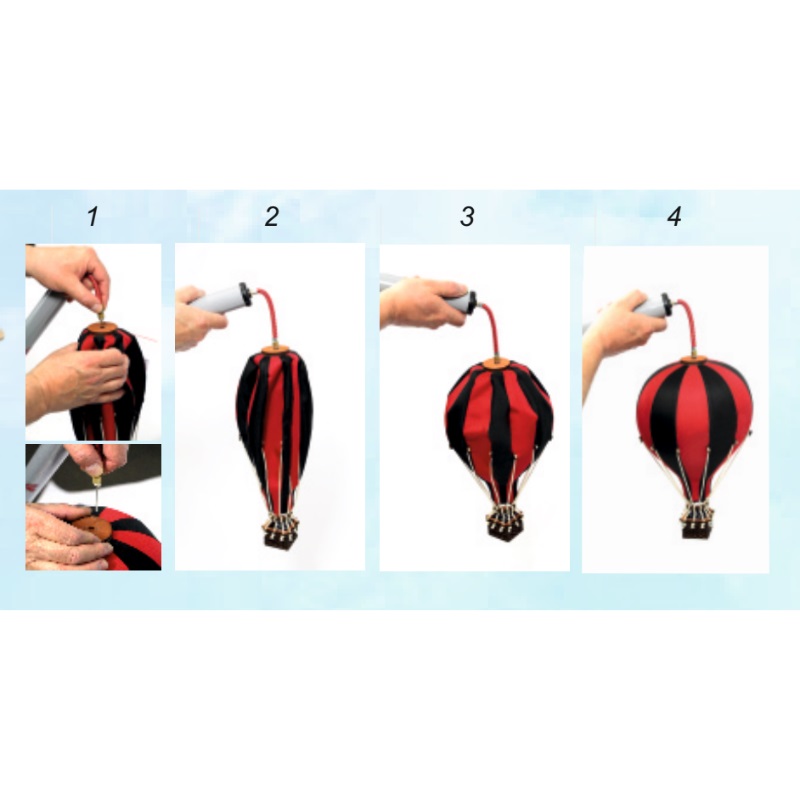 1

2

3

4