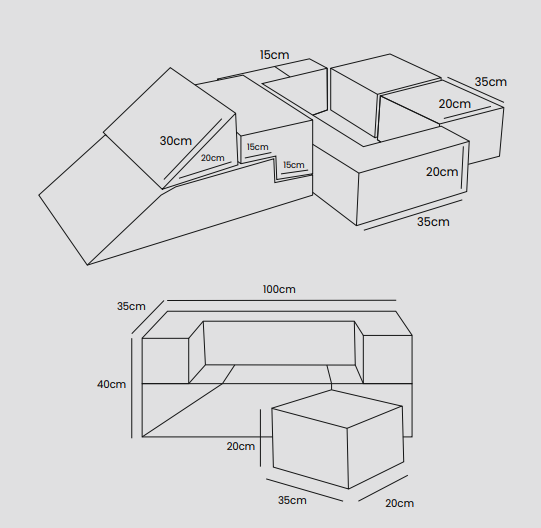 15cm
35cm
20cm
30cm
20cm
15cm
15cm
20cm
35cm
100cm
35cm
40cm
20cm
35cm
20cm